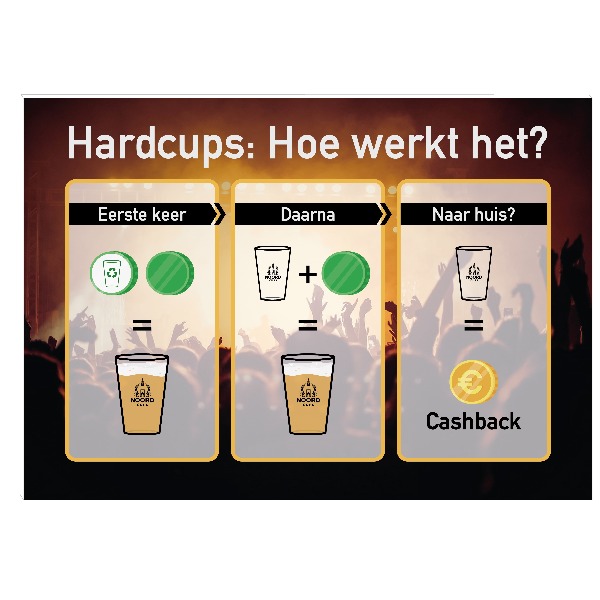 Hardcups: Hoe werkt het?

Eerste keer

=

NOORD

Daarna

NOORD

+

=

NOORD

Naar huis?

NOORD

=

€

Cashback